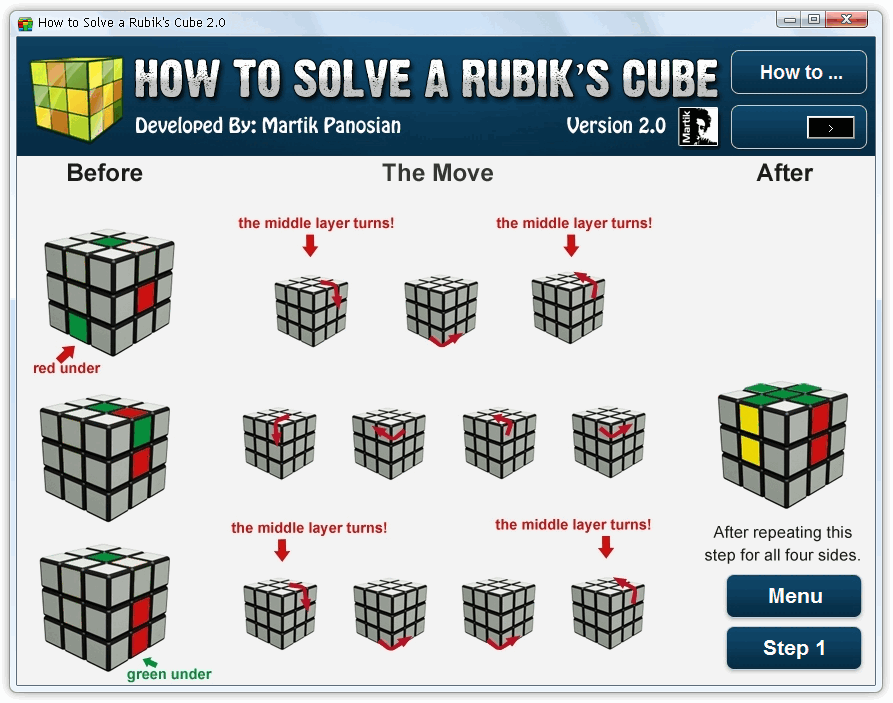 How to Solve a Rubik's Cube 2.0

HOW TO SOLVE A RUBIK'S CUBE

Developed By: Martik Panosian

Version 2.0

Martik

How to ...

>

Before

The Move

After

the middle layer turns!

the middle layer turns!

red under

the middle layer turns!

the middle layer turns!

green under

After repeating this step for all four sides.

Menu

Step 1